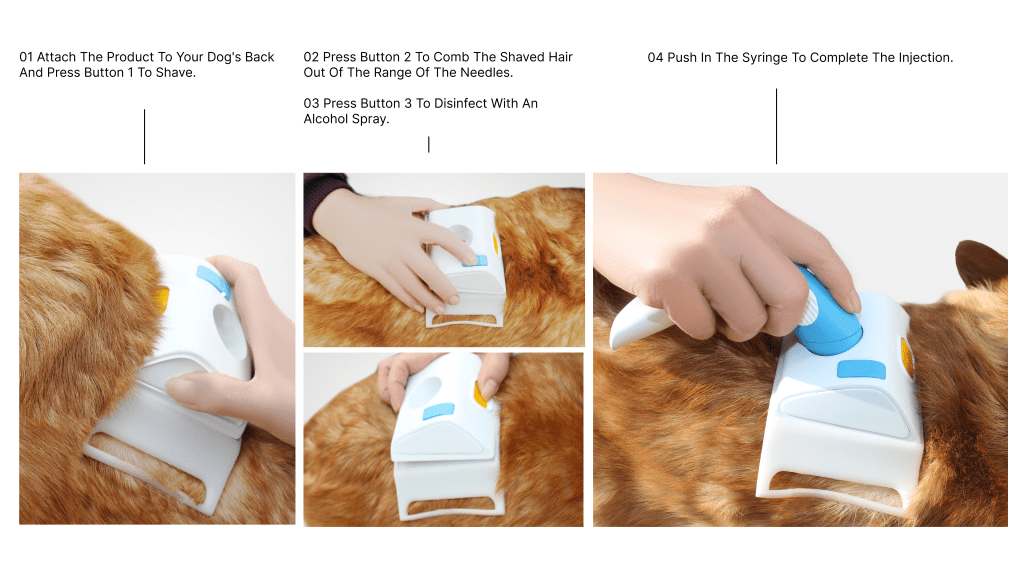 01 Attach The Product To Your Dog's Back And Press Button 1 To Shave.

02 Press Button 2 To Comb The Shaved Hair Out Of The Range Of The Needles.

03 Press Button 3 To Disinfect With An Alcohol Spray.

04 Push In The Syringe To Complete The Injection.